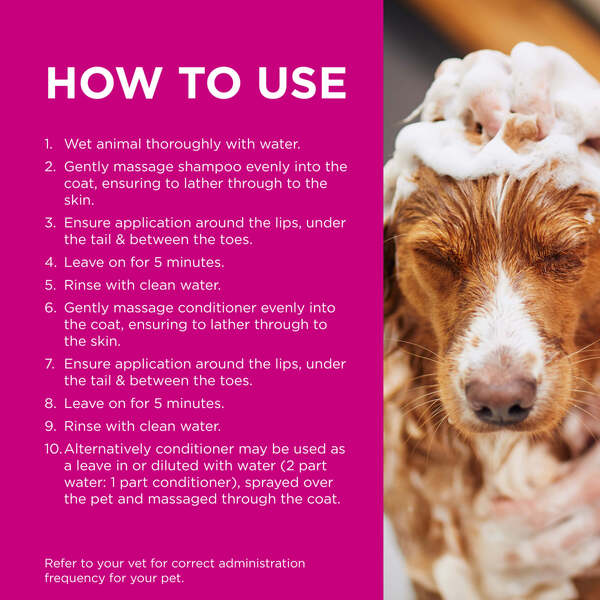 HOW TO USE

1. Wet animal thoroughly with water.
2. Gently massage shampoo evenly into the coat, ensuring to lather through to the skin.
3. Ensure application around the lips, under the tail & between the toes.
4. Leave on for 5 minutes.
5. Rinse with clean water.
6. Gently massage conditioner evenly into the coat, ensuring to lather through to the skin.
7. Ensure application around the lips, under the tail & between the toes.
8. Leave on for 5 minutes.
9. Rinse with clean water.
10. Alternatively conditioner may be used as a leave in or diluted with water (2 part water: 1 part conditioner), sprayed over the pet and massaged through the coat.

Refer to your vet for correct administration frequency for your pet.